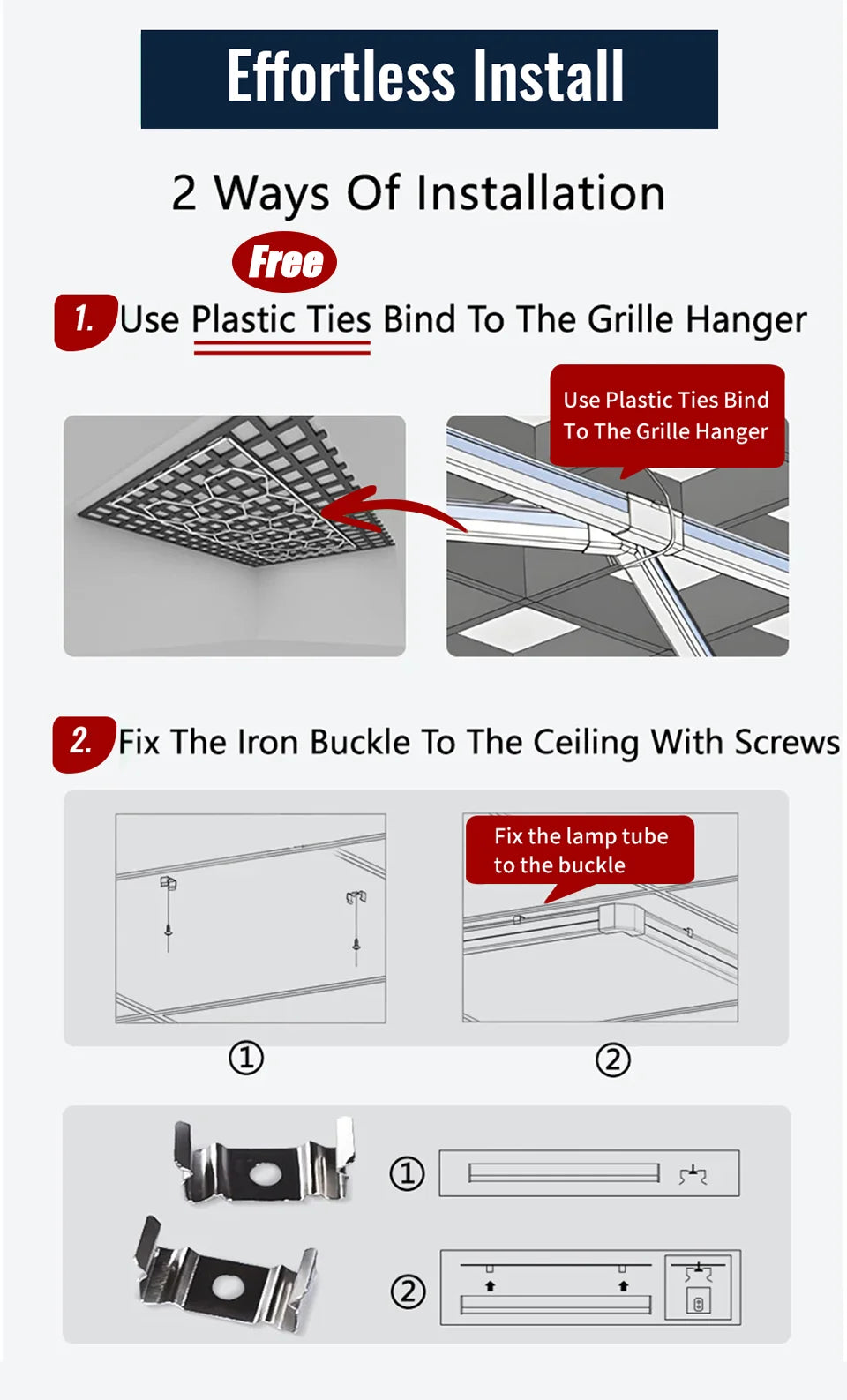 Effortless Install

2 Ways Of Installation

Free

1. Use Plastic Ties Bind To The Grille Hanger

Use Plastic Ties Bind To The Grille Hanger

2. Fix The Iron Buckle To The Ceiling With Screws

Fix the lamp tube to the buckle

①

②

①

②