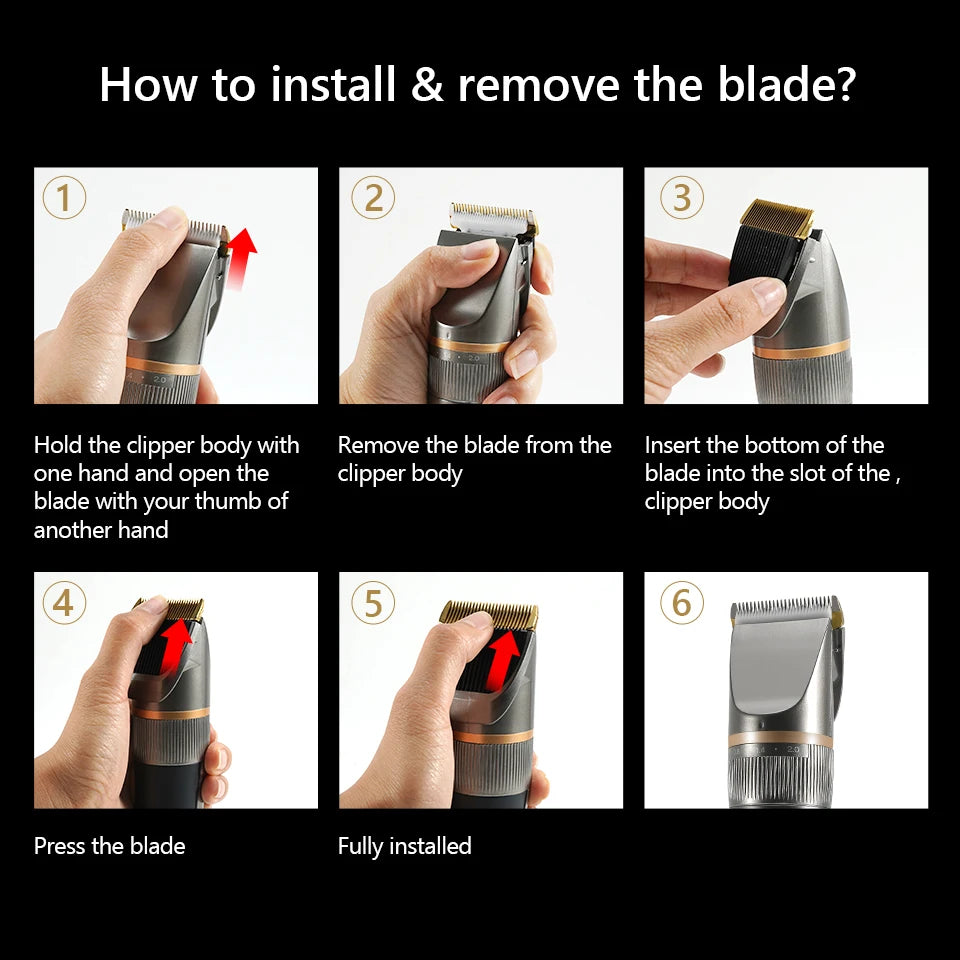 How to install & remove the blade?

1

Hold the clipper body with one hand and open the blade with your thumb of another hand

2

Remove the blade from the clipper body

3

Insert the bottom of the blade into the slot of the , clipper body

4

Press the blade

5

Fully installed

6