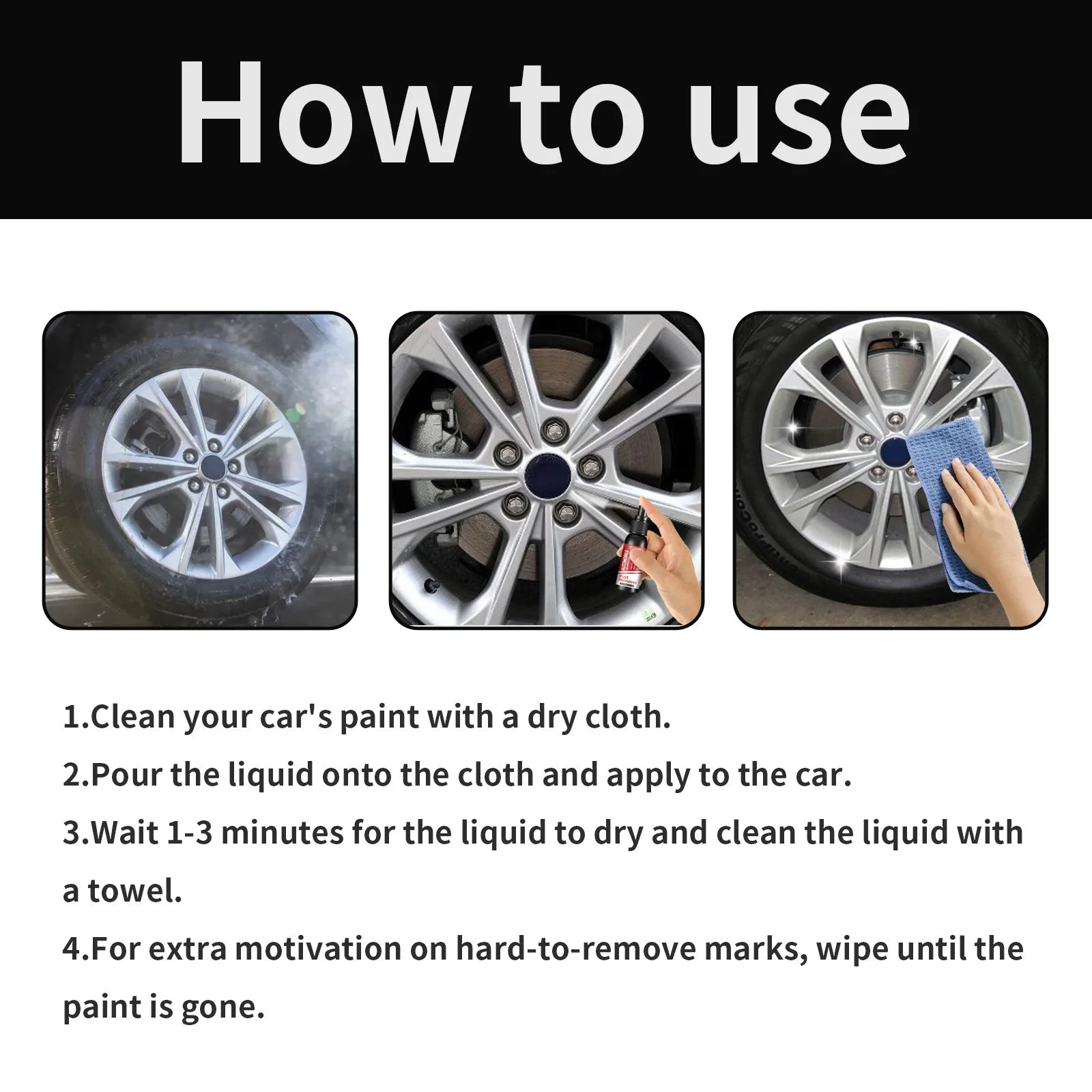 How to use

Rust Remover

1.Clean your car's paint with a dry cloth.

2.Pour the liquid onto the cloth and apply to the car.

3.Wait 1-3 minutes for the liquid to dry and clean the liquid with a towel.

4.For extra motivation on hard-to-remove marks, wipe until the paint is gone.