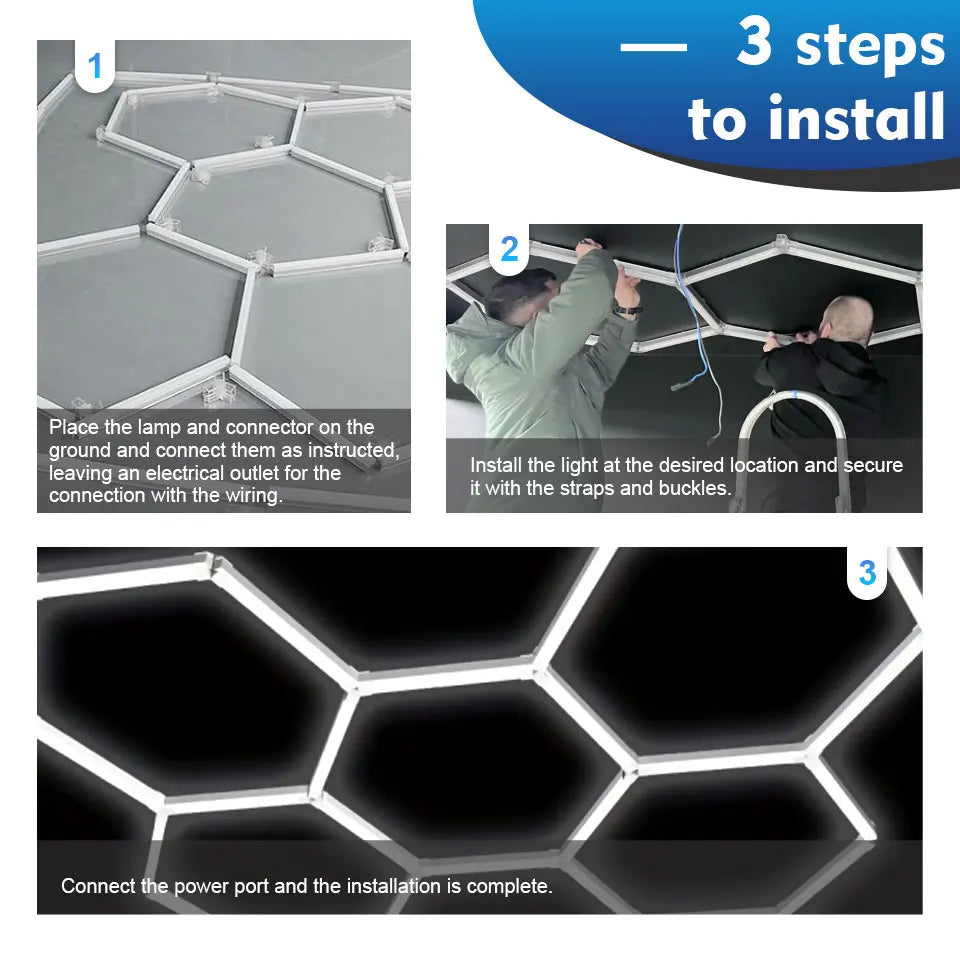 — 3 steps to install

1

Place the lamp and connector on the ground and connect them as instructed, leaving an electrical outlet for the connection with the wiring.

2

Install the light at the desired location and secure it with the straps and buckles.

3

Connect the power port and the installation is complete.